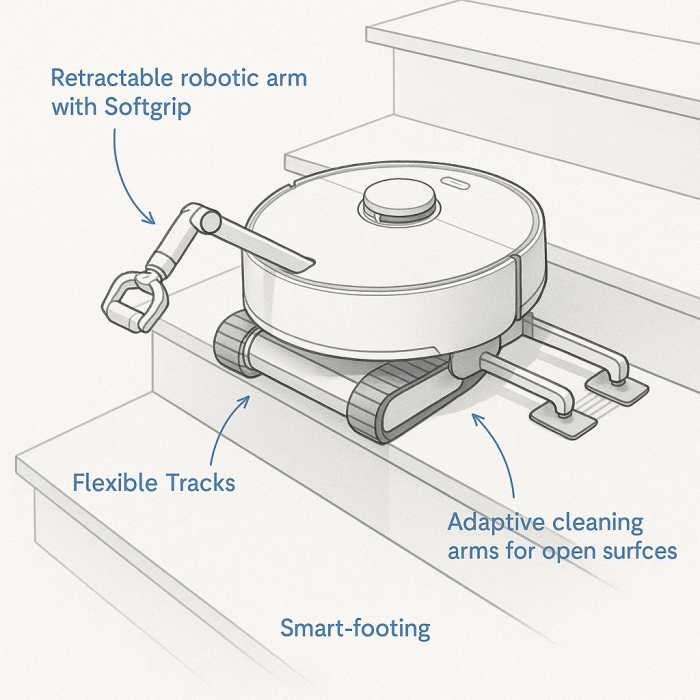 Retractable robotic arm with Softgrip

Flexible Tracks

Adaptive cleaning arms for open surfces

Smart-footing