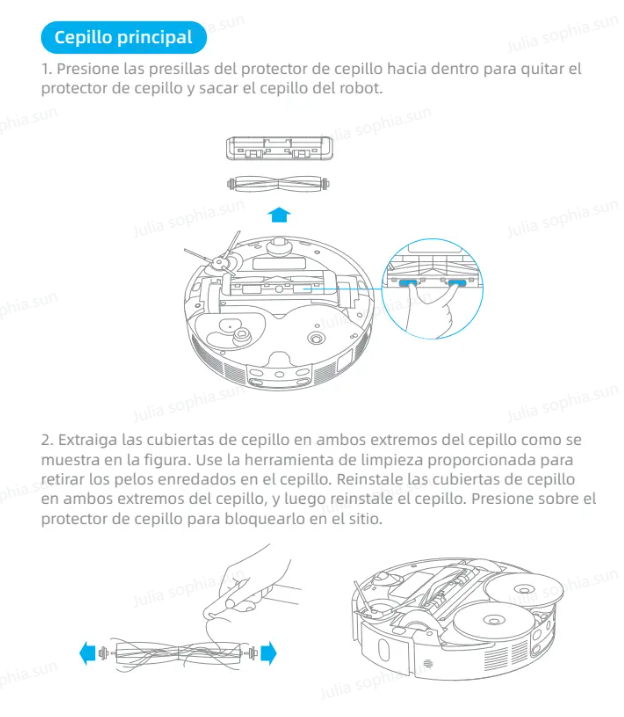 Cepillo principal

1. Presione las presillas del protector de cepillo hacia dentro para quitar el protector de cepillo y sacar el cepillo del robot.

2. Extraiga las cubiertas de cepillo en ambos extremos del cepillo como se muestra en la figura. Use la herramienta de limpieza proporcionada para retirar los pelos enredados en el cepillo. Reinstale las cubiertas de cepillo en ambos extremos del cepillo, y luego reinstale el cepillo. Presione sobre el protector de cepillo para bloquearlo en el sitio.

Julia sophia.sun