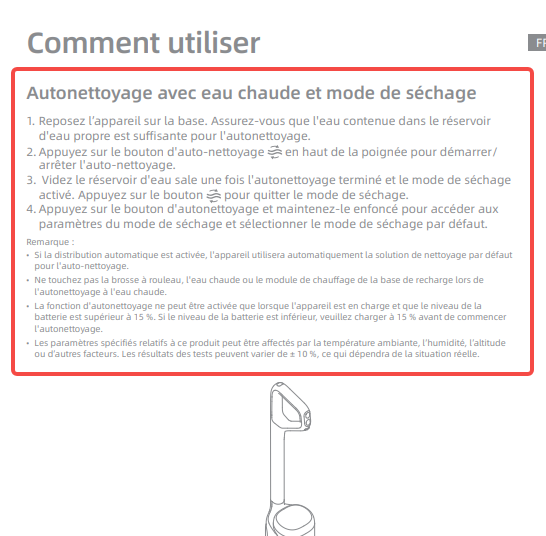 Comment utiliser

FR

Autonettoyage avec eau chaude et mode de séchage

1. Reposez l'appareil sur la base. Assurez-vous que l'eau contenue dans le réservoir d'eau propre est suffisante pour l'autonettoyage.
2. Appuyez sur le bouton d'auto-nettoyage en haut de la poignée pour démarrer/ arrêter l'auto-nettoyage.
3. Videz le réservoir d'eau sale une fois l'autonettoyage terminé et le mode de séchage activé. Appuyez sur le bouton pour quitter le mode de séchage.
4. Appuyez sur le bouton d'autonettoyage et maintenez-le enfoncé pour accéder aux paramètres du mode de séchage et sélectionner le mode de séchage par défaut.

Remarque :
• Si la distribution automatique est activée, l'appareil utilisera automatiquement la solution de nettoyage par défaut pour l'auto-nettoyage.
• Ne touchez pas la brosse à rouleau, l'eau chaude ou le module de chauffage de la base de recharge lors de l'autonettoyage à l'eau chaude.
• La fonction d'autonettoyage ne peut être activée que lorsque l'appareil est en charge et que le niveau de la batterie est supérieur à 15 %. Si le niveau de la batterie est inférieur, veuillez charger à 15 % avant de commencer l'autonettoyage.
• Les paramètres spécifiés relatifs à ce produit peut être affectés par la température ambiante, l'humidité, l'altitude ou d'autres facteurs. Les résultats des tests peuvent varier de ± 10 %, ce qui dépendra de la situation réelle.