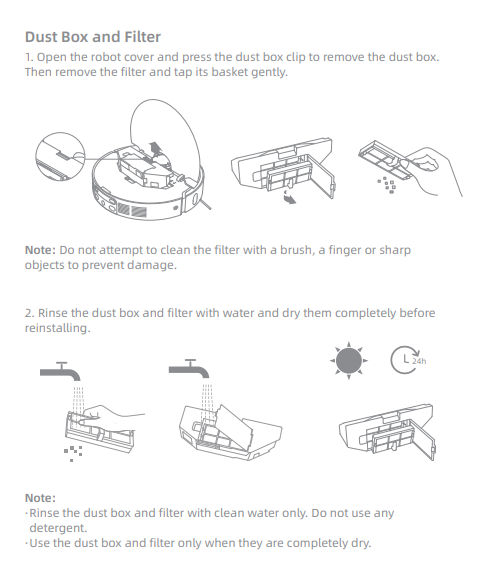 Dust Box and Filter

1. Open the robot cover and press the dust box clip to remove the dust box. Then remove the filter and tap its basket gently.

Note: Do not attempt to clean the filter with a brush, a finger or sharp objects to prevent damage.

2. Rinse the dust box and filter with water and dry them completely before reinstalling.

24h

Note:
· Rinse the dust box and filter with clean water only. Do not use any detergent.
· Use the dust box and filter only when they are completely dry.