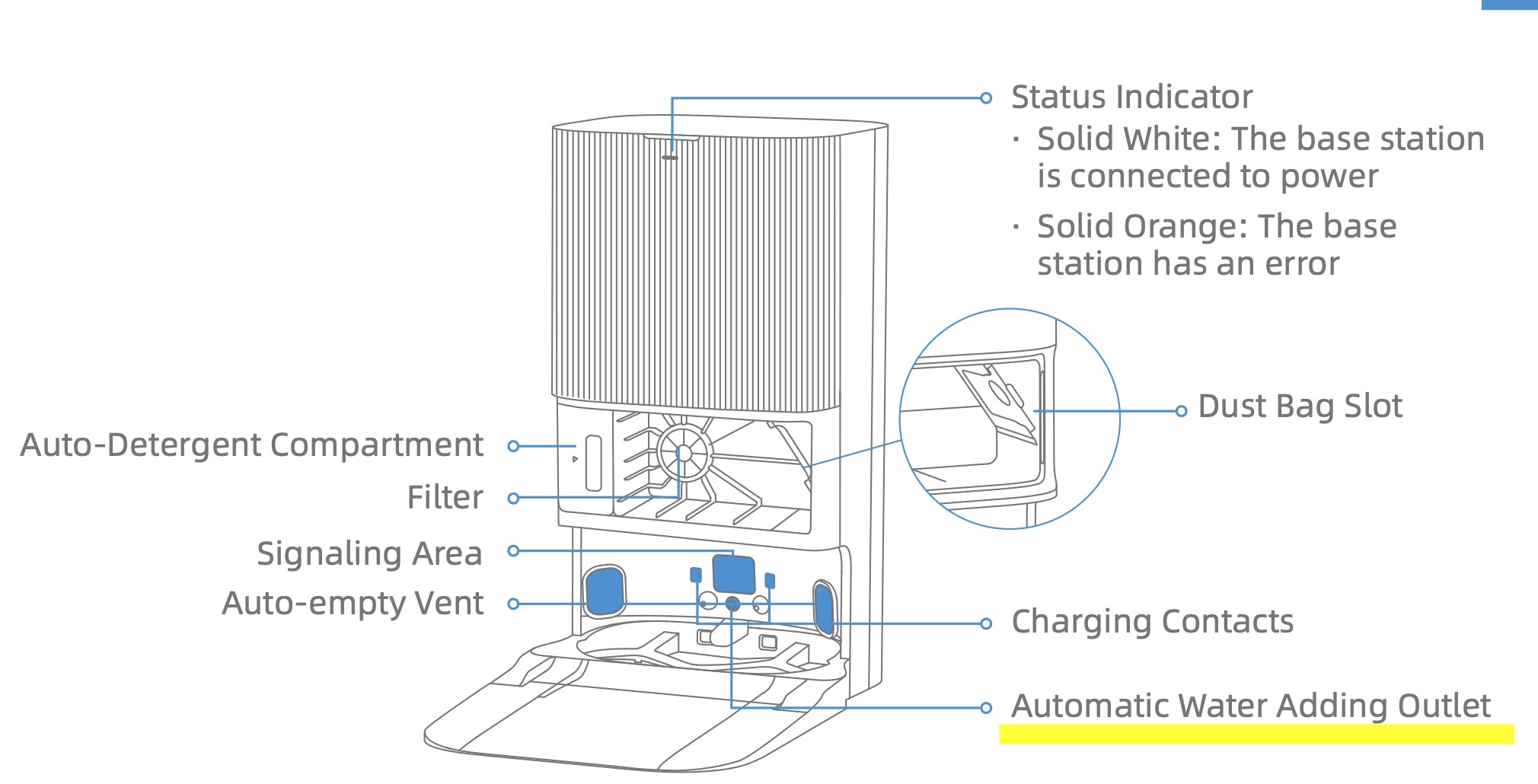 Status Indicator
· Solid White: The base station is connected to power
· Solid Orange: The base station has an error

Dust Bag Slot

Auto-Detergent Compartment

Filter

Signaling Area

Auto-empty Vent

Charging Contacts

Automatic Water Adding Outlet