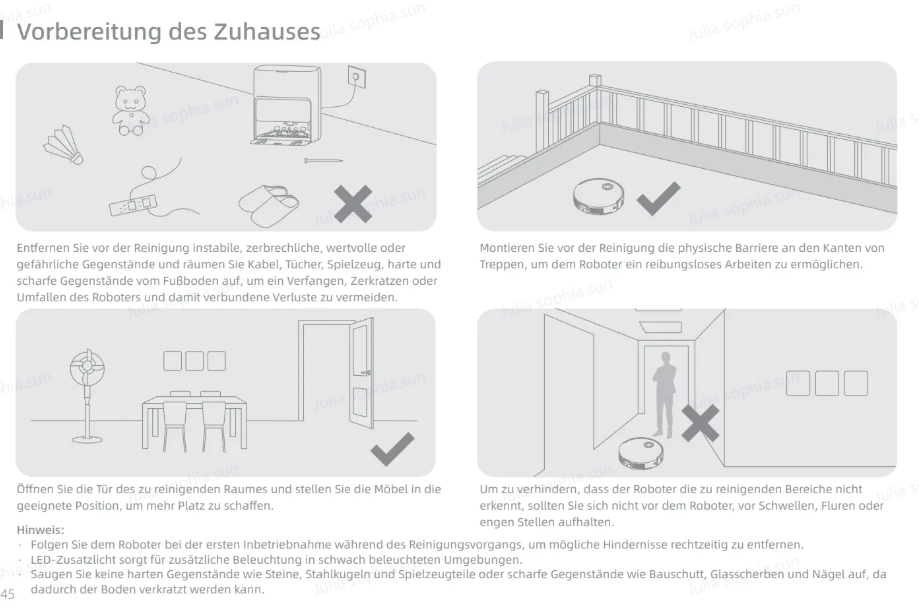 Vorbereitung des Zuhauses

Entfernen Sie vor der Reinigung instabile, zerbrechliche, wertvolle oder gefährliche Gegenstände und räumen Sie Kabel, Tücher, Spielzeug, harte und scharfe Gegenstände vom Fußboden auf, um ein Verfangen, Zerkratzen oder Umfallen des Roboters und damit verbundene Verluste zu vermeiden.

Montieren Sie vor der Reinigung die physische Barriere an den Kanten von Treppen, um dem Roboter ein reibungsloses Arbeiten zu ermöglichen.

Öffnen Sie die Tür des zu reinigenden Raumes und stellen Sie die Möbel in die geeignete Position, um mehr Platz zu schaffen.

Um zu verhindern, dass der Roboter die zu reinigenden Bereiche nicht erkennt, sollten Sie sich nicht vor dem Roboter, vor Schwellen, Fluren oder engen Stellen aufhalten.

Hinweis:
· Folgen Sie dem Roboter bei der ersten Inbetriebnahme während des Reinigungsvorgangs, um mögliche Hindernisse rechtzeitig zu entfernen.
· LED-Zusatzlicht sorgt für zusätzliche Beleuchtung in schwach beleuchteten Umgebungen.
· Saugen Sie keine harten Gegenstände wie Steine, Stahlkugeln und Spielzeugteile oder scharfe Gegenstände wie Bauschutt, Glasscherben und Nägel auf, da dadurch der Boden verkratzt werden kann.

45

Julia sophia.sun