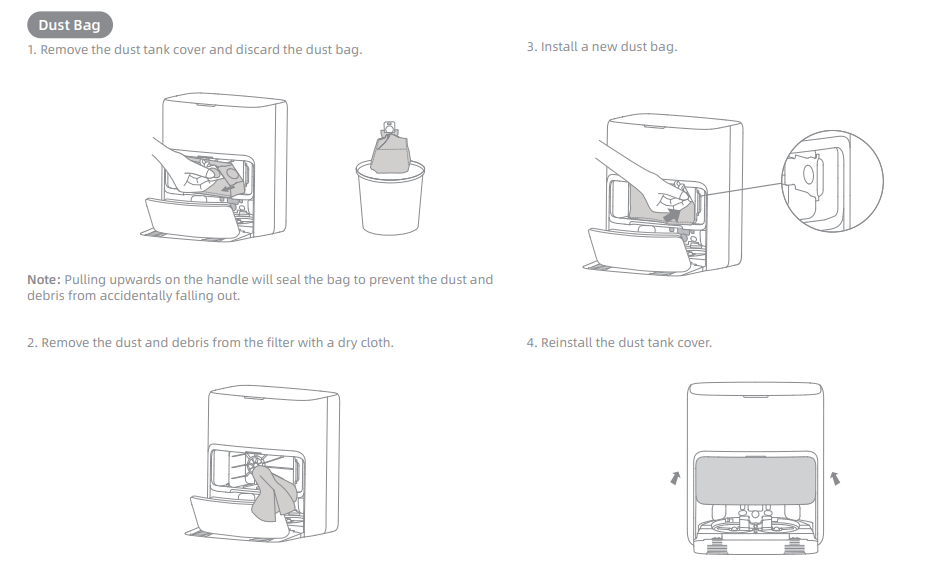 Dust Bag

1. Remove the dust tank cover and discard the dust bag.

Note: Pulling upwards on the handle will seal the bag to prevent the dust and debris from accidentally falling out.

2. Remove the dust and debris from the filter with a dry cloth.

3. Install a new dust bag.

4. Reinstall the dust tank cover.